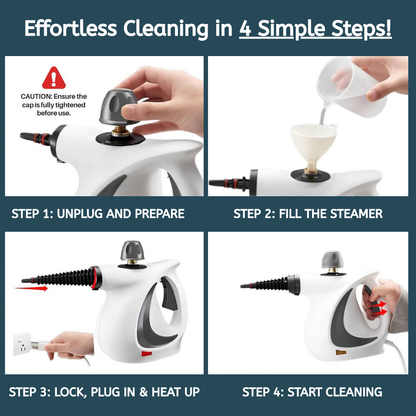 Effortless Cleaning in 4 Simple Steps!

CAUTION: Ensure the cap is fully tightened before use.

STEP 1: UNPLUG AND PREPARE

STEP 2: FILL THE STEAMER

STEP 3: LOCK, PLUG IN & HEAT UP

STEP 4: START CLEANING